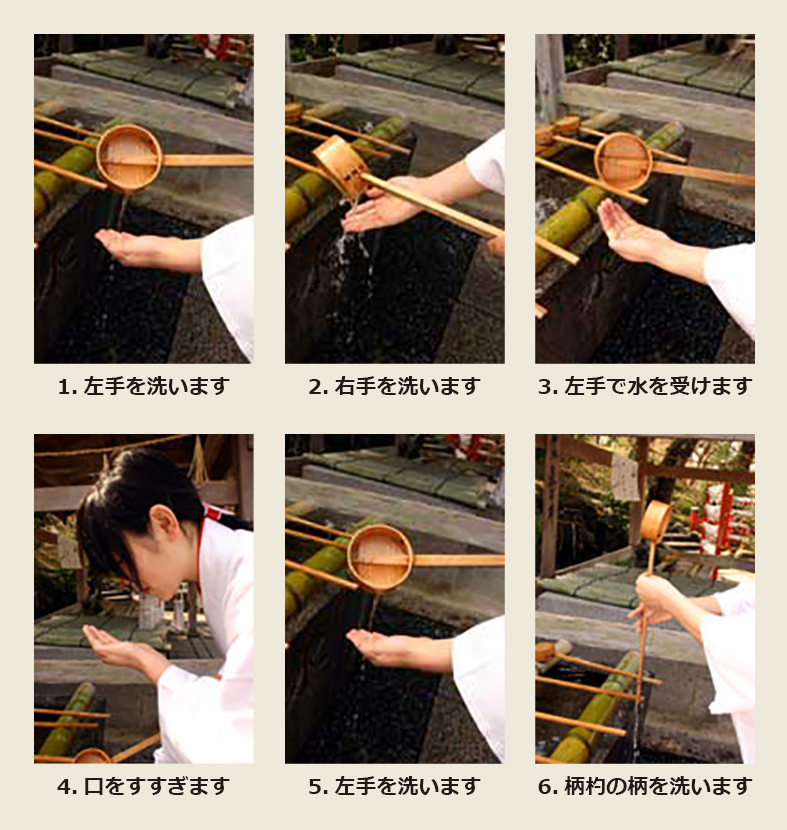 1. 左手を洗います

2. 右手を洗います

3. 左手で水を受けます

4. 口をすすぎます

5. 左手を洗います

6. 柄杓の柄を洗います